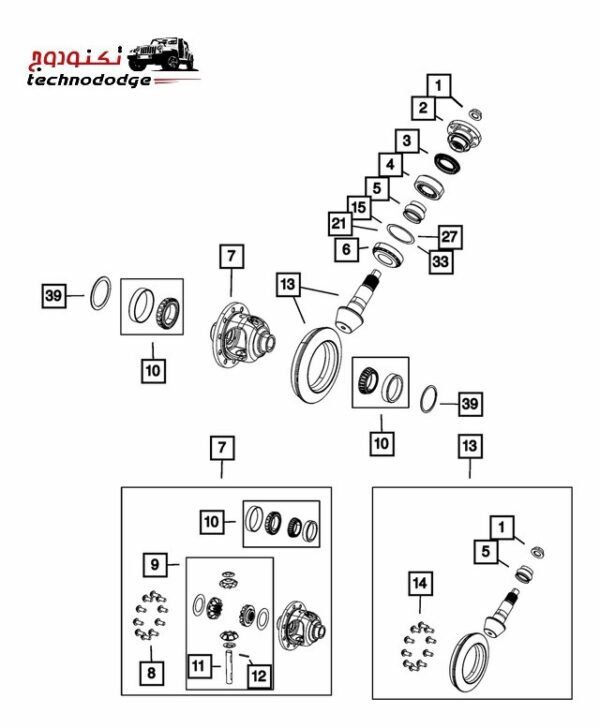 تكنودوج
technododge

1
2
3
4
5
15
21
27
6
33
7
13
39
10
10
39
7
13
10
9
8
11
12
1
5
14